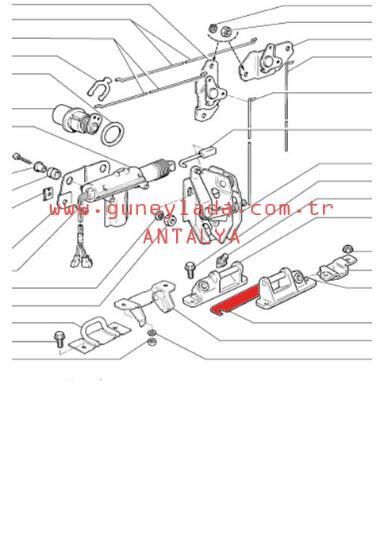 www.guneylada.com.tr
ANTALYA