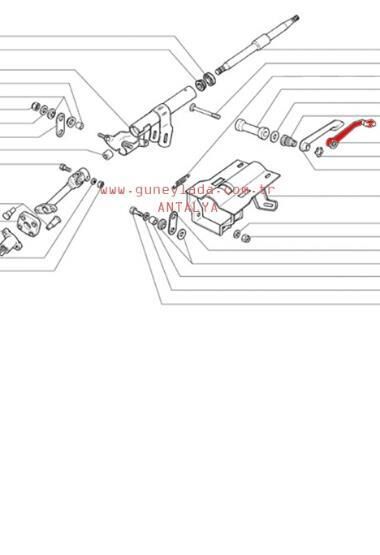 www.guneylada.com.tr
ANTALYA