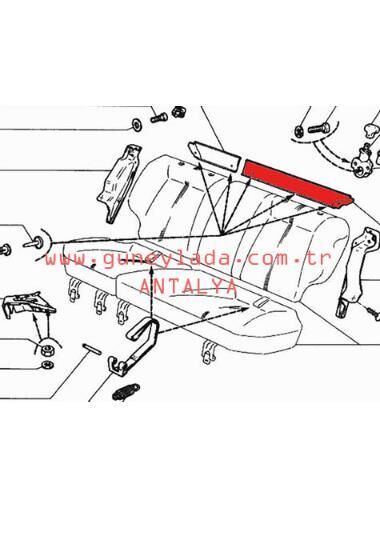 www.guneylada.com.tr
ANTALYA