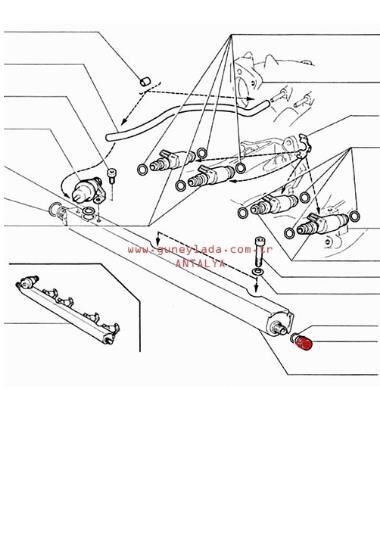 www.guneylada.com.tr
ANTALYA